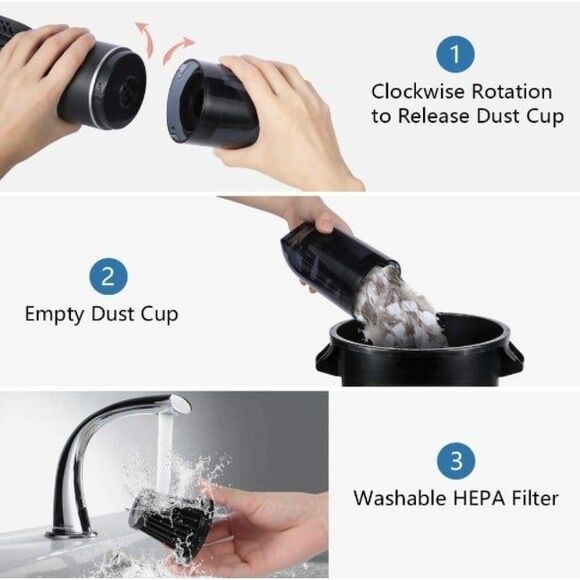 1

Clockwise Rotation to Release Dust Cup

2

Empty Dust Cup

3

Washable HEPA Filter